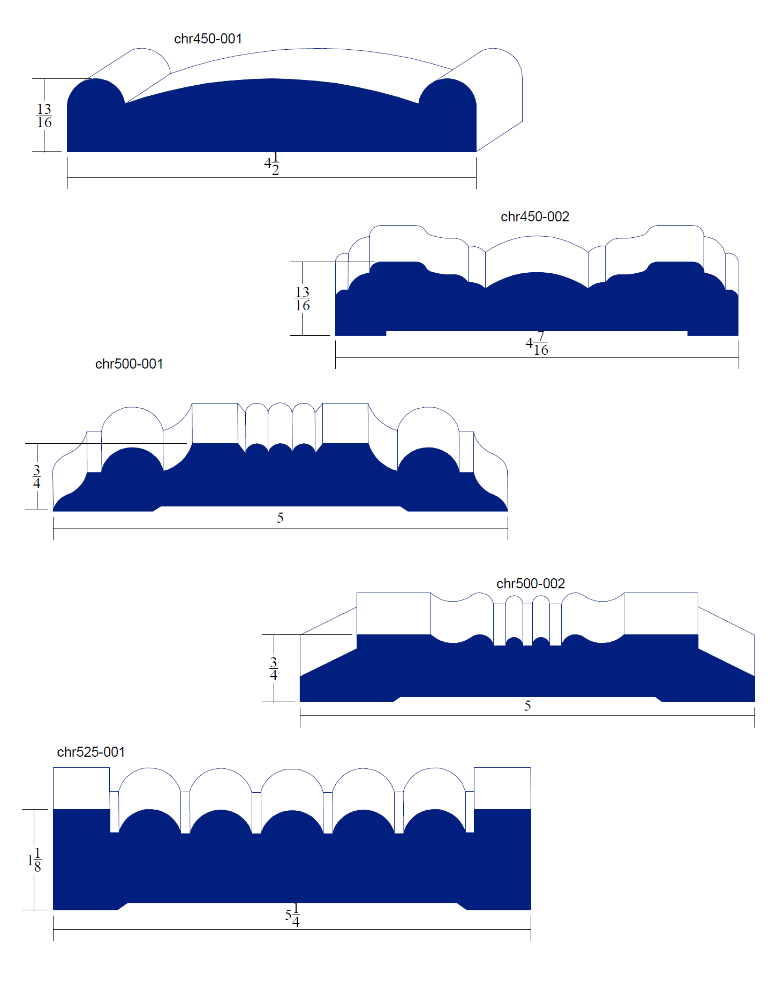 chr450-001

$\frac{13}{16}$

$4\frac{1}{2}$

chr450-002

$\frac{13}{16}$

$4\frac{7}{16}$

chr500-001

$\frac{3}{4}$

5

chr500-002

$\frac{3}{4}$

5

chr525-001

$1\frac{1}{8}$

$5\frac{1}{4}$